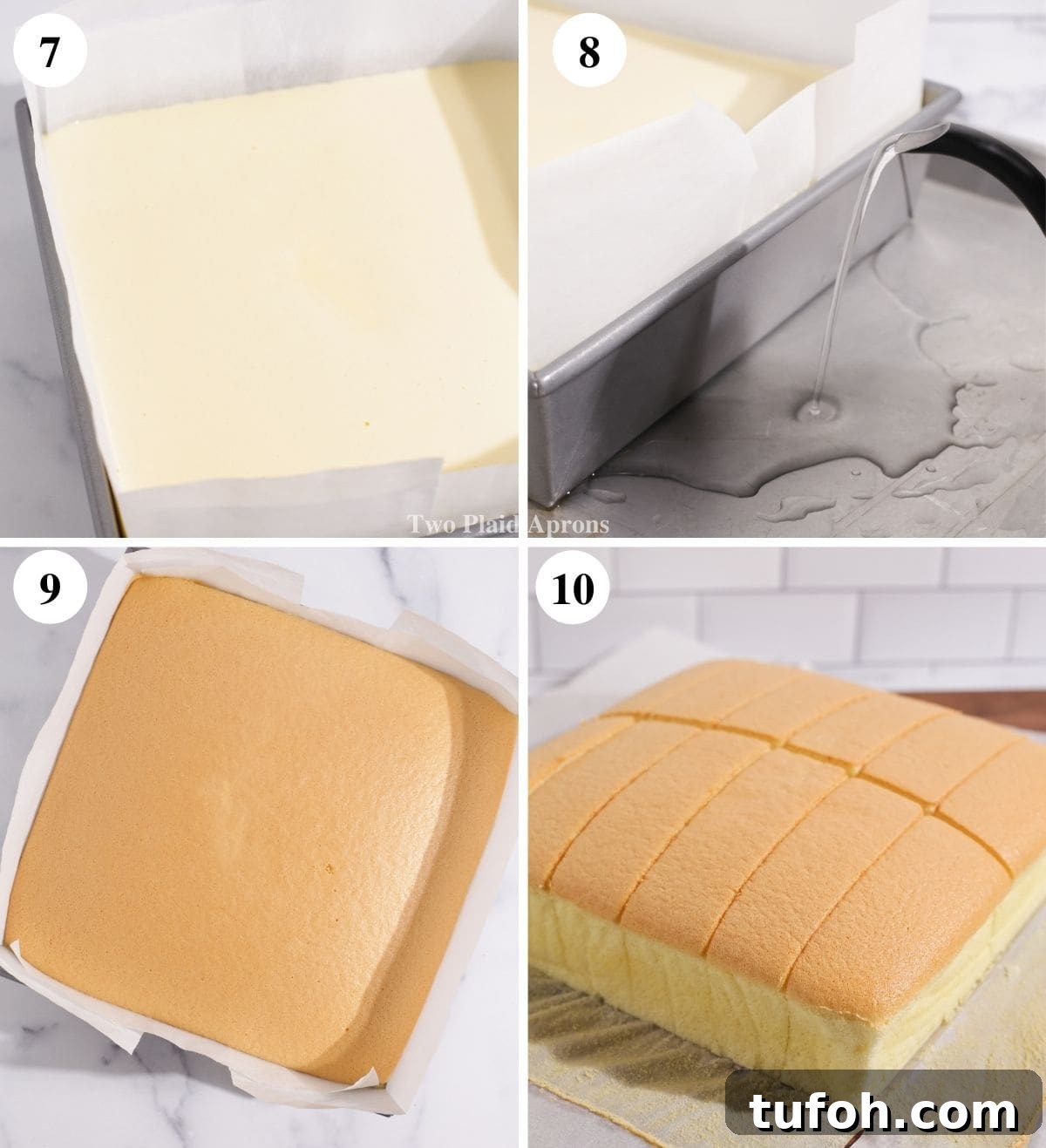 7

8

Two Plaid Aprons

9

10

tufoh.com