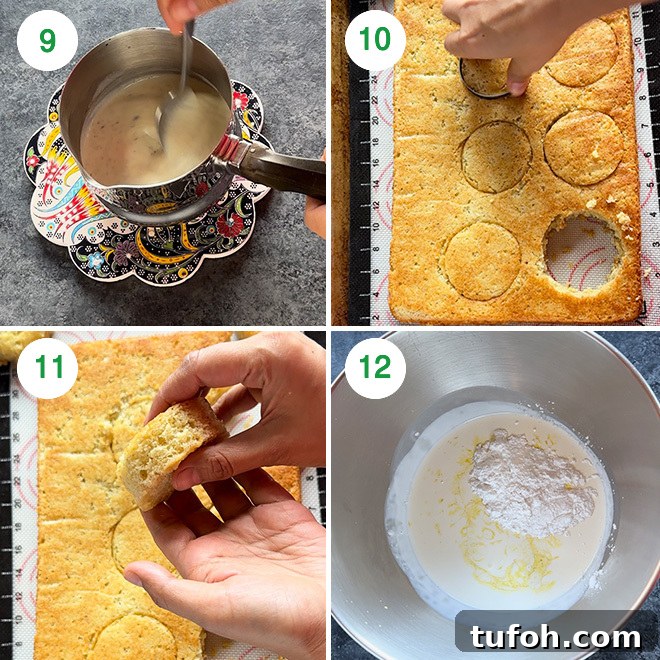 9

10

11

12

tufoh.com