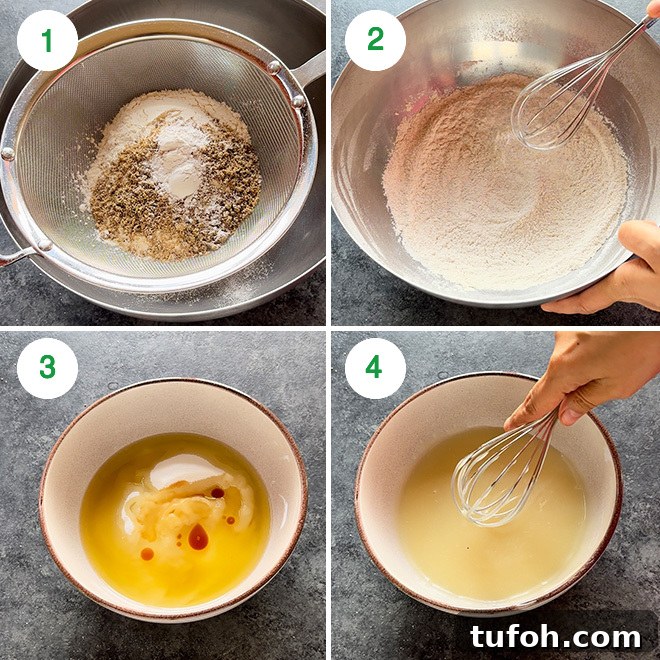 1

2

3

4

tufoh.com