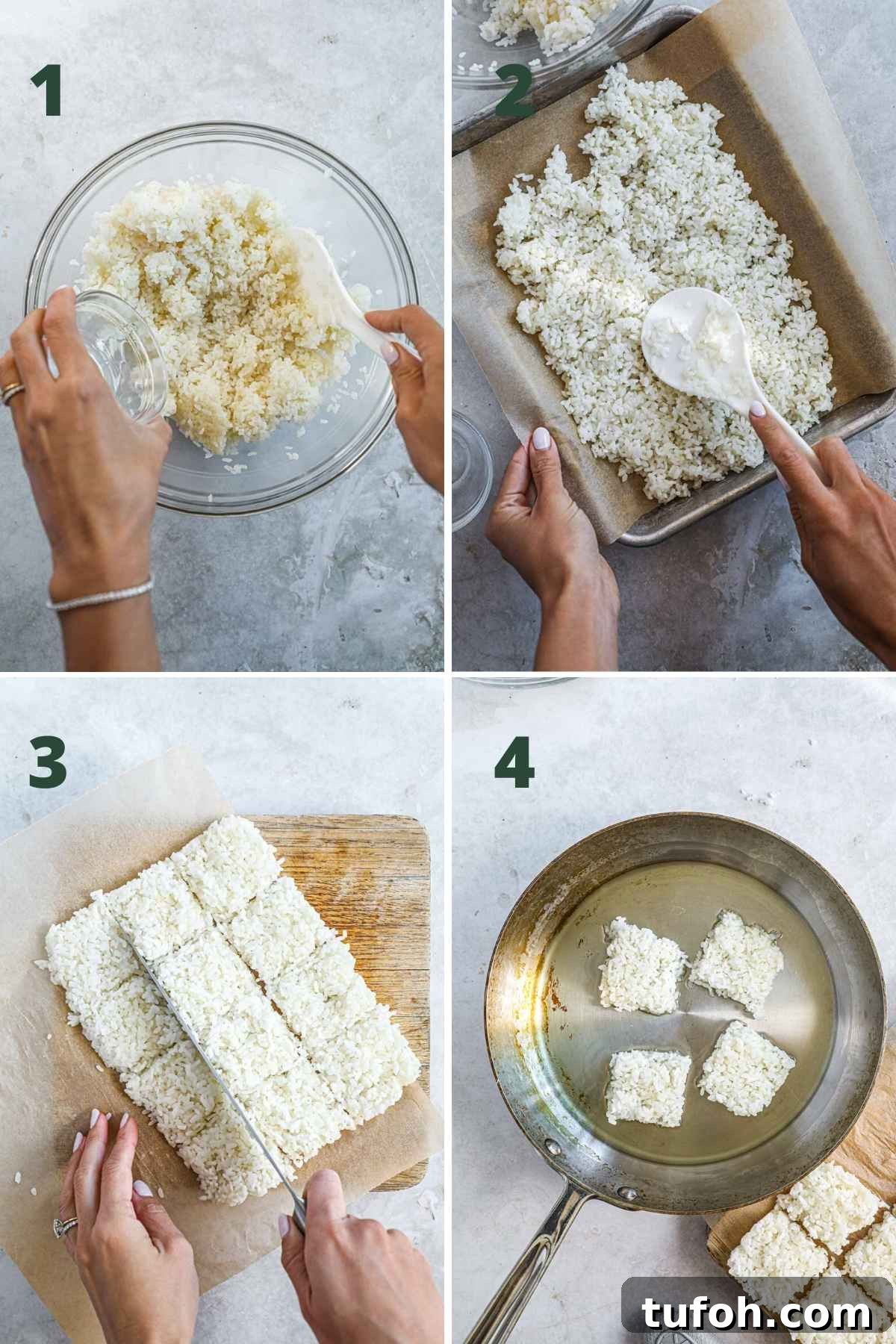 1

2

3

4

tufoh.com